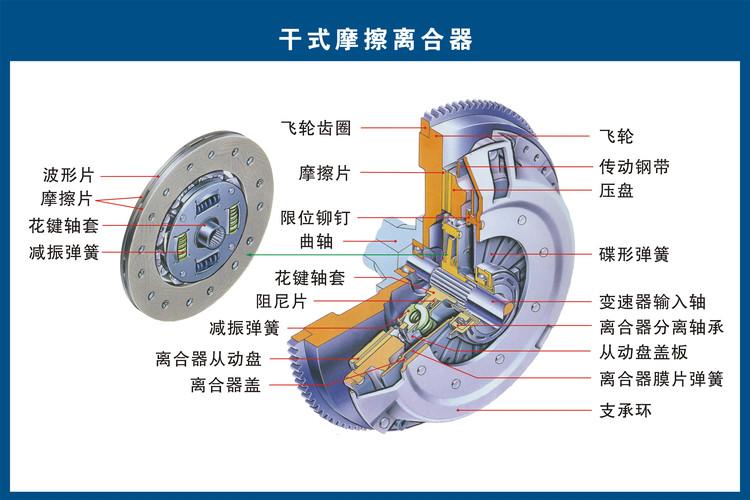 干式摩擦离合器

波形片
摩擦片
花键轴套
减振弹簧

飞轮齿圈
摩擦片
限位铆钉
曲轴
花键轴套
阻尼片
减振弹簧
离合器从动盘
离合器盖

飞轮
传动钢带
压盘
碟形弹簧
变速器输入轴
离合器分离轴承
从动盘盖板
离合器膜片弹簧
支承环